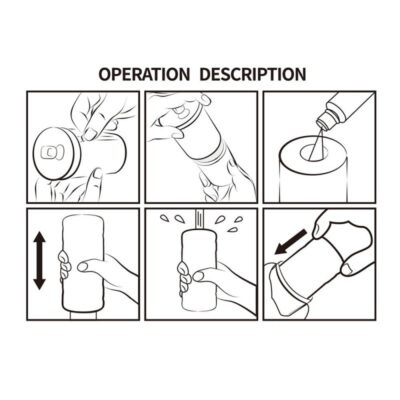 OPERATION DESCRIPTION